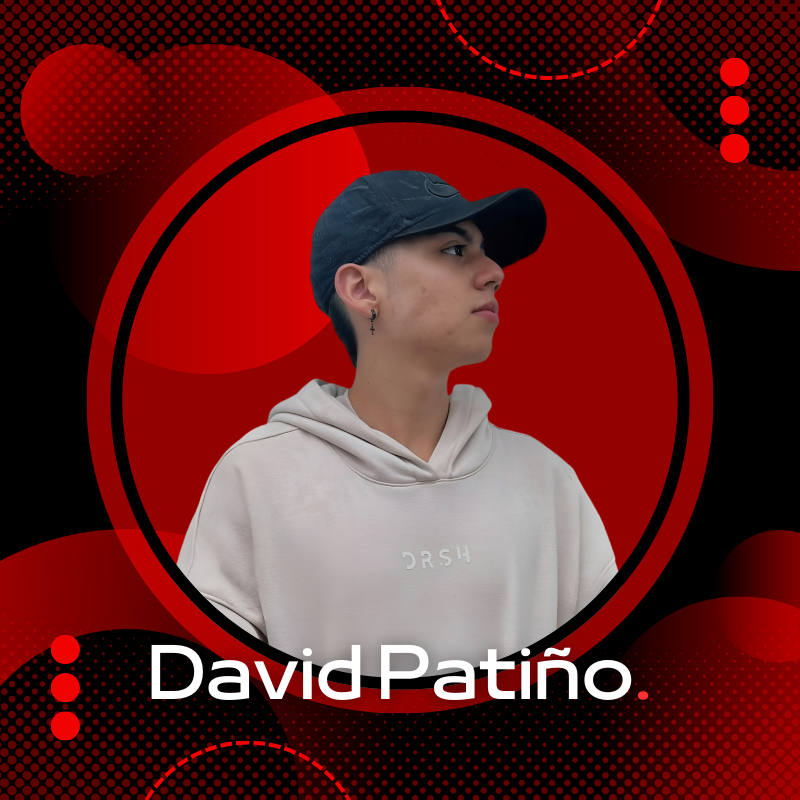 DRSH

David Patiño.